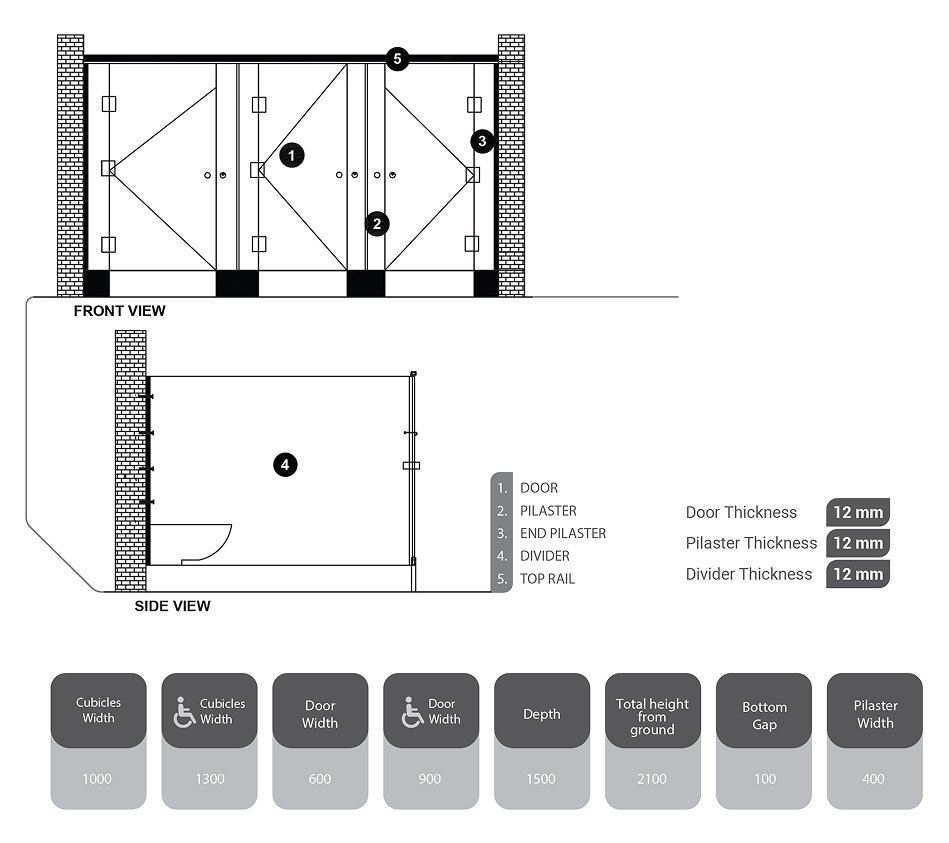 5

1

3

2

FRONT VIEW

4

SIDE VIEW

1. DOOR
2. PILASTER
3. END PILASTER
4. DIVIDER
5. TOP RAIL

Door Thickness 12 mm
Pilaster Thickness 12 mm
Divider Thickness 12 mm

| Cubicles Width | Cubicles Width | Door Width | Door Width | Depth | Total height from ground | Bottom Gap | Pilaster Width |
|---|---|---|---|---|---|---|---|
| 1000 | 1300 | 600 | 900 | 1500 | 2100 | 100 | 400 |